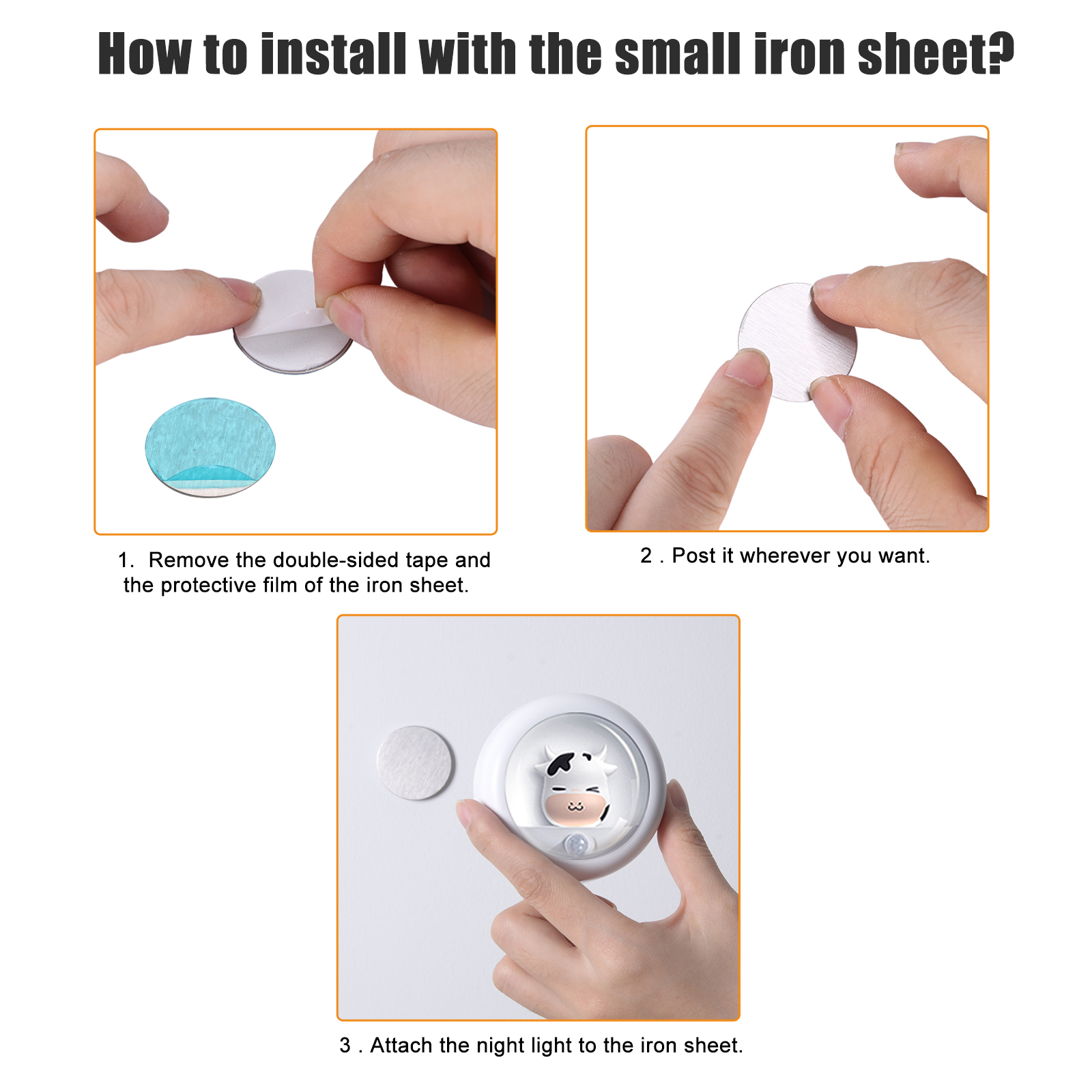 How to install with the small iron sheet?

1. Remove the double-sided tape and the protective film of the iron sheet.

2 . Post it wherever you want.

3 . Attach the night light to the iron sheet.