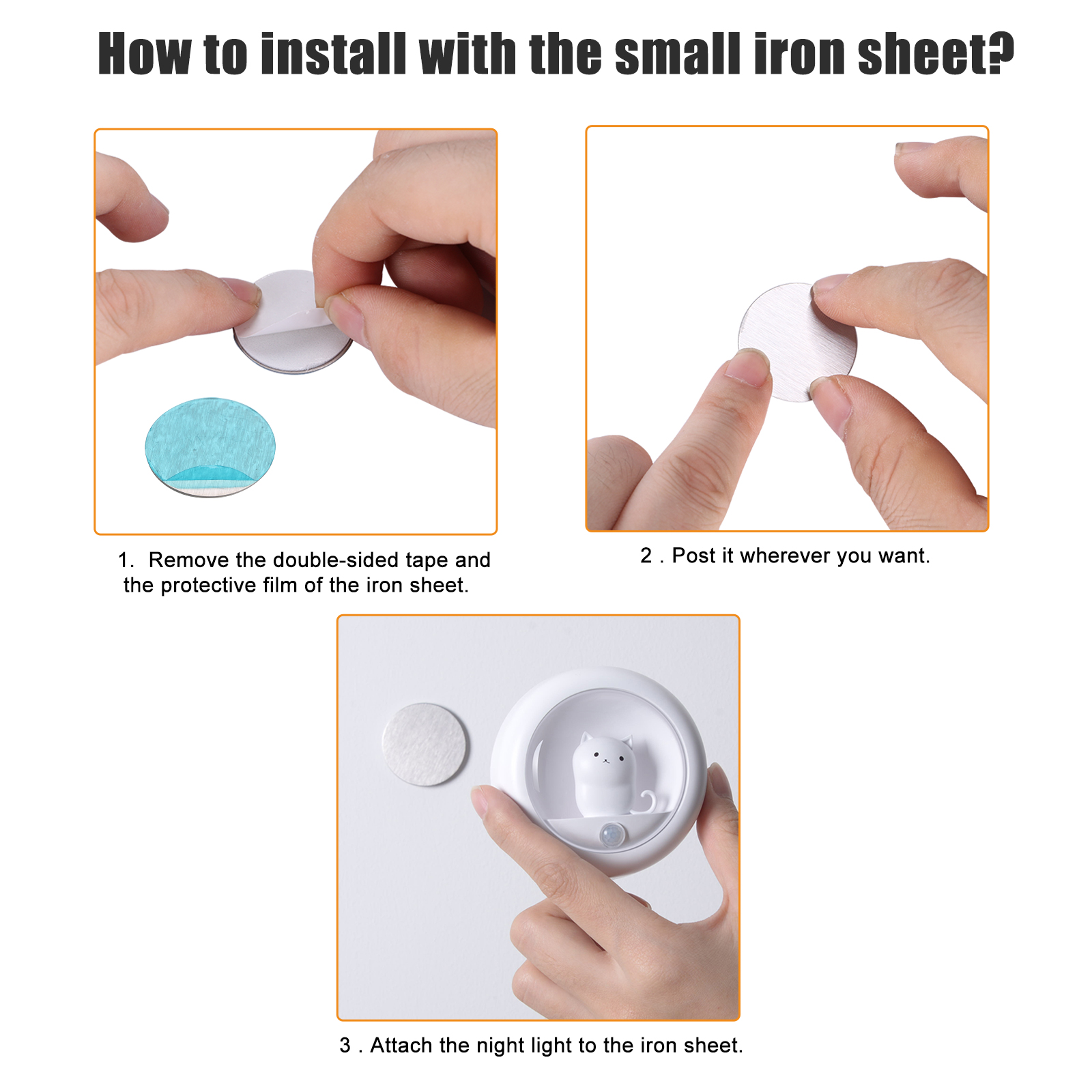 How to install with the small iron sheet?

1. Remove the double-sided tape and the protective film of the iron sheet.

2 . Post it wherever you want.

3 . Attach the night light to the iron sheet.